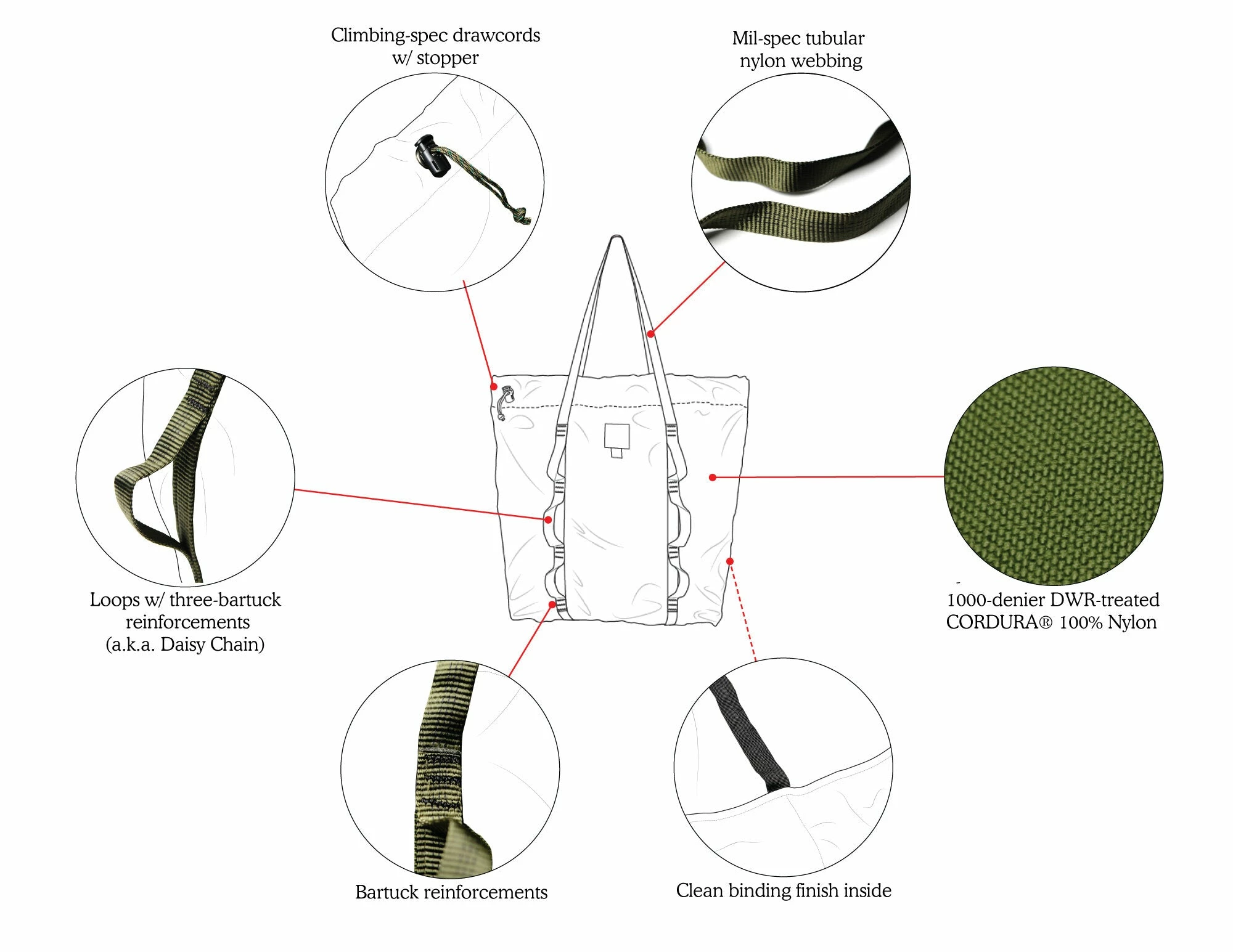 Climbing-spec drawcords w/ stopper

Mil-spec tubular nylon webbing

Loops w/ three-bartuck reinforcements (a.k.a. Daisy Chain)

1000-denier DWR-treated CORDURA® 100% Nylon

Bartuck reinforcements

Clean binding finish inside